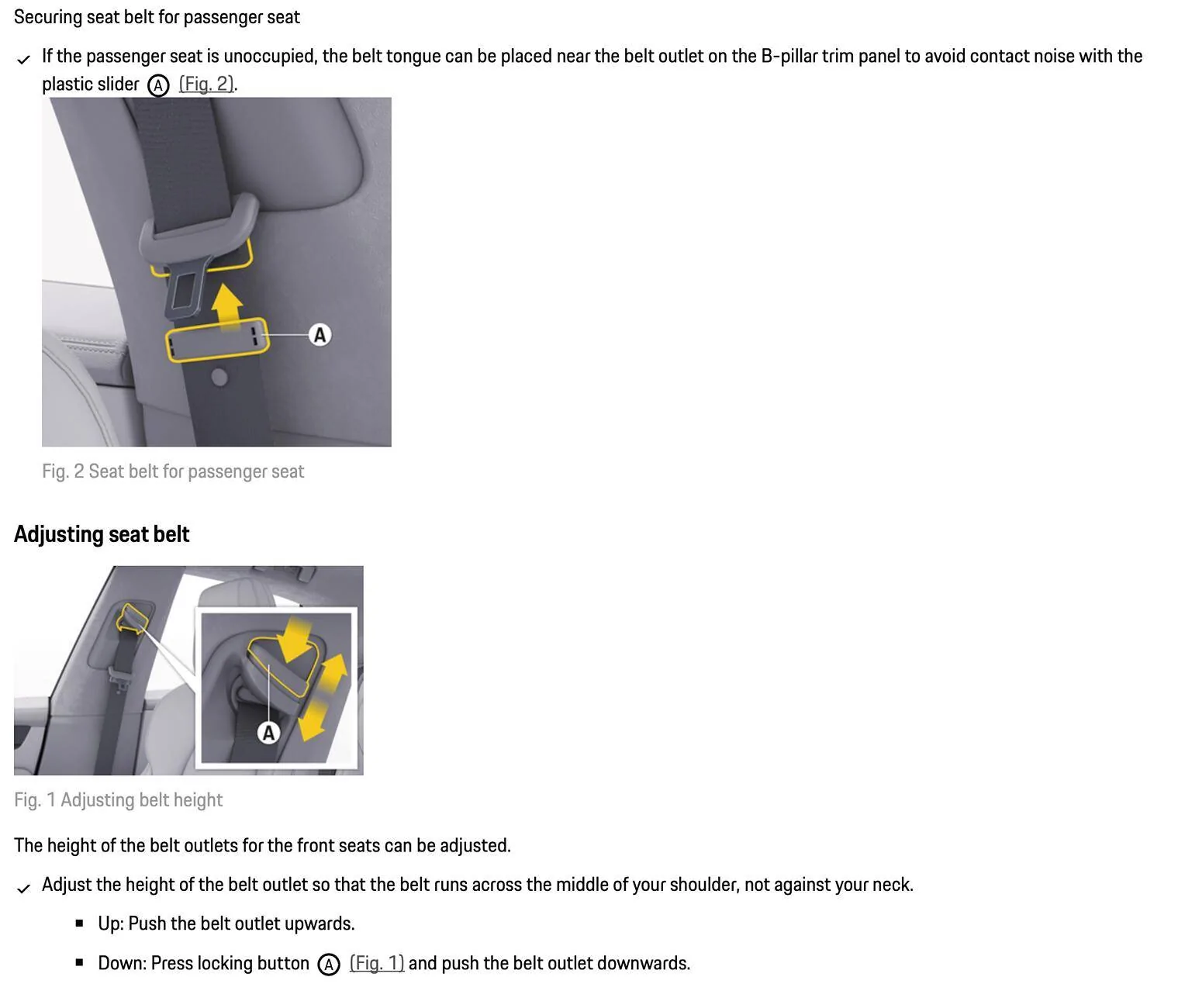 Securing seat belt for passenger seat

✓ If the passenger seat is unoccupied, the belt tongue can be placed near the belt outlet on the B-pillar trim panel to avoid contact noise with the plastic slider Ⓐ (Fig. 2).

A

Fig. 2 Seat belt for passenger seat

Adjusting seat belt

A

Fig. 1 Adjusting belt height

The height of the belt outlets for the front seats can be adjusted.

✓ Adjust the height of the belt outlet so that the belt runs across the middle of your shoulder, not against your neck.

▪ Up: Push the belt outlet upwards.

▪ Down: Press locking button Ⓐ (Fig. 1) and push the belt outlet downwards.