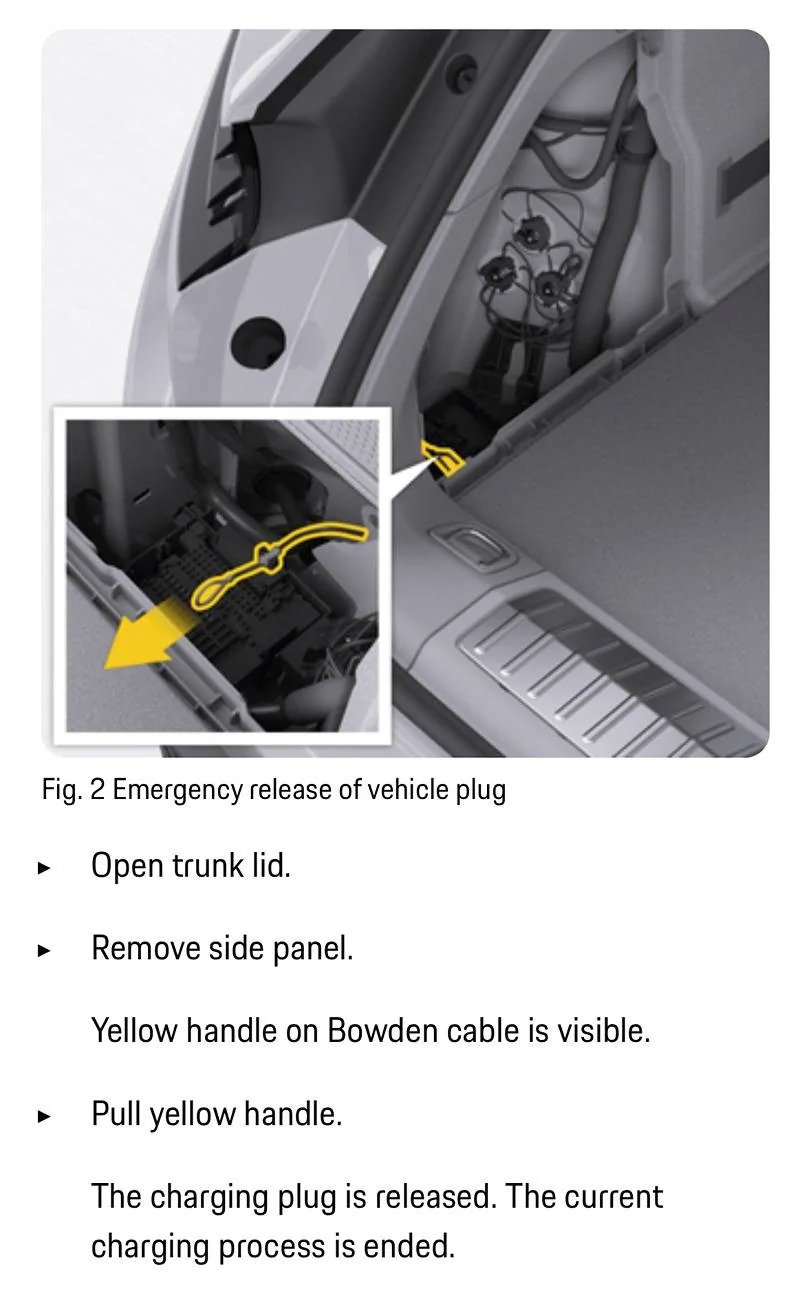 Fig. 2 Emergency release of vehicle plug

▸ Open trunk lid.

▸ Remove side panel.

Yellow handle on Bowden cable is visible.

▸ Pull yellow handle.

The charging plug is released. The current charging process is ended.