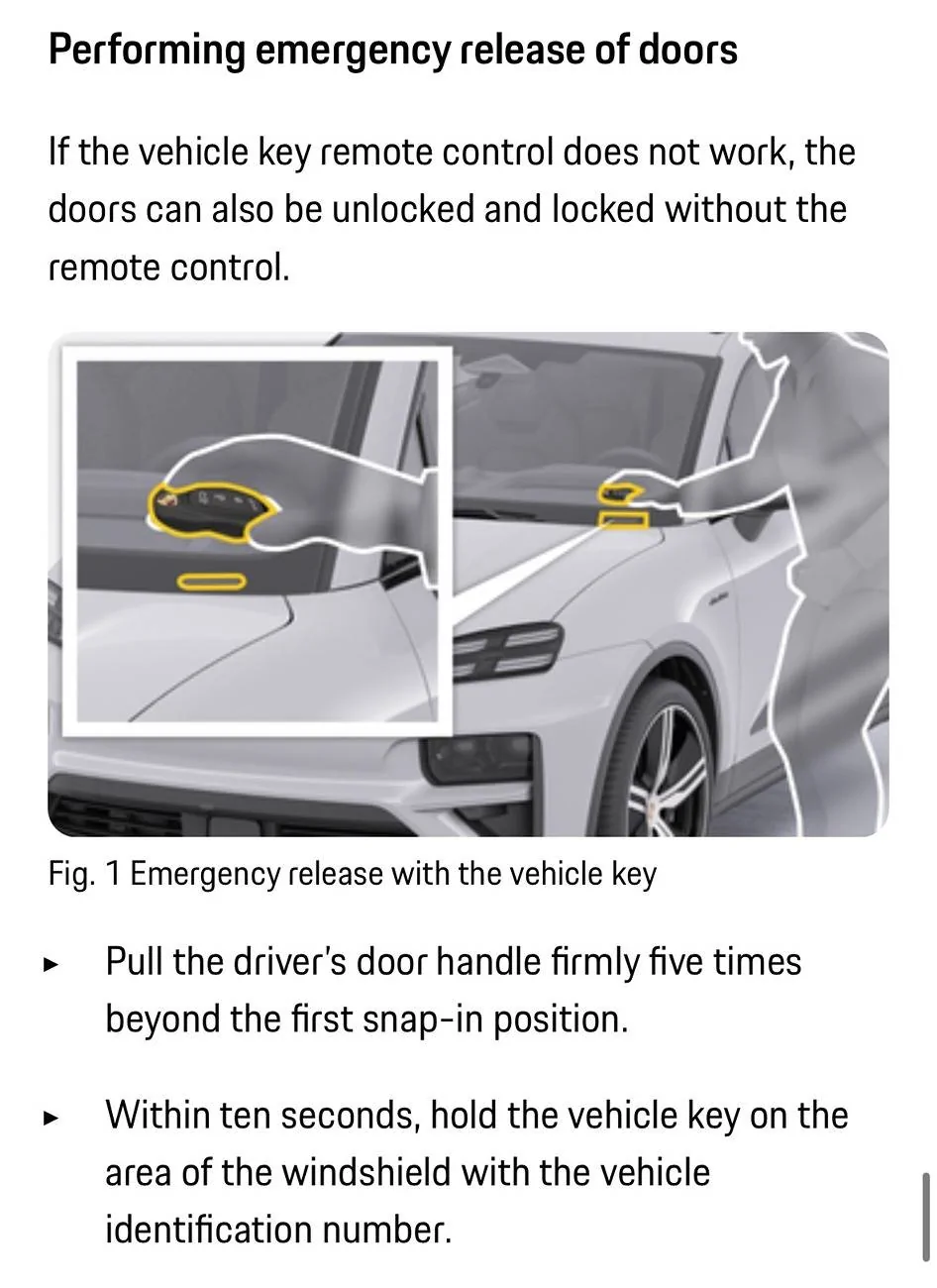 Performing emergency release of doors

If the vehicle key remote control does not work, the doors can also be unlocked and locked without the remote control.

Fig. 1 Emergency release with the vehicle key

▸ Pull the driver's door handle firmly five times beyond the first snap-in position.

▸ Within ten seconds, hold the vehicle key on the area of the windshield with the vehicle identification number.