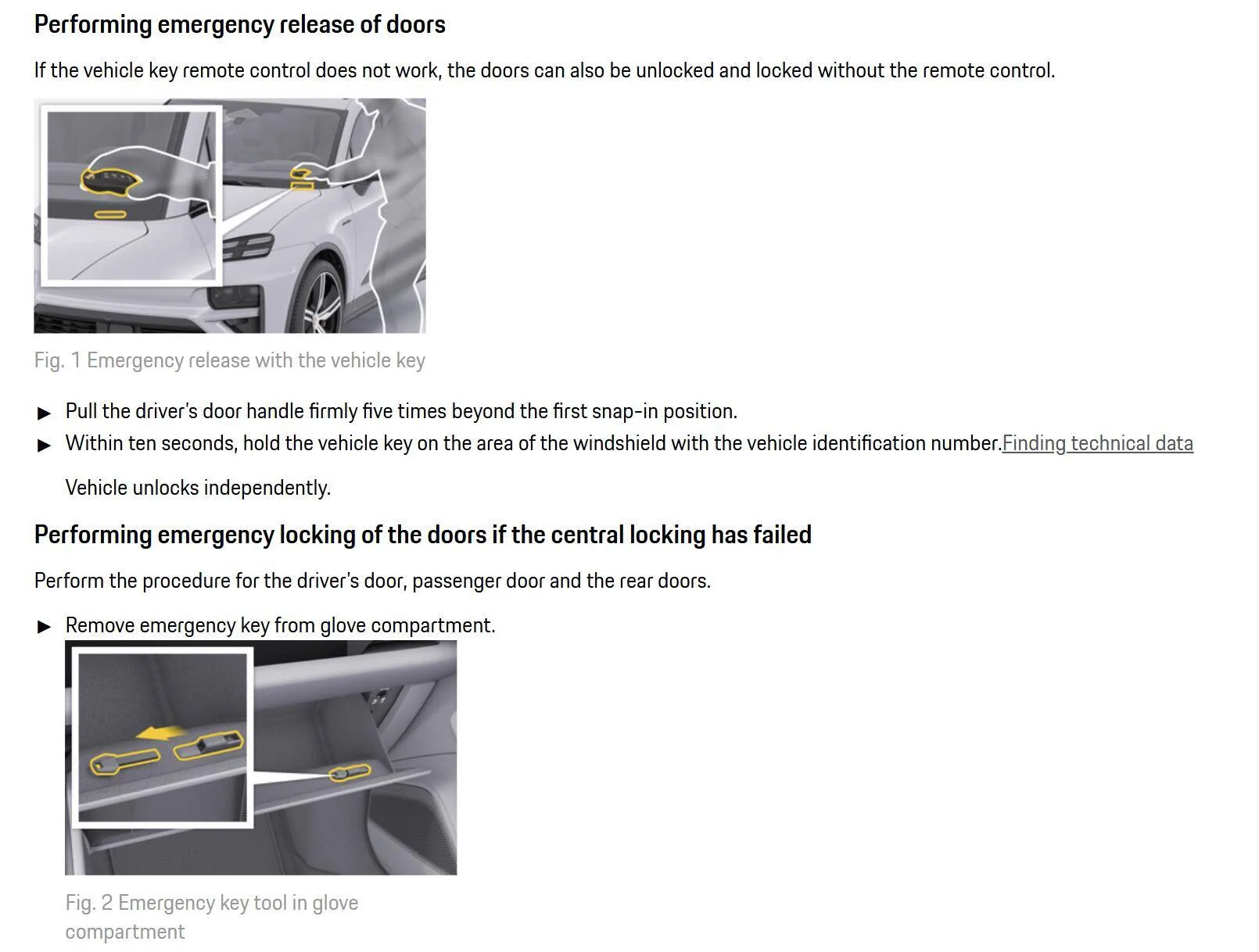 Performing emergency release of doors

If the vehicle key remote control does not work, the doors can also be unlocked and locked without the remote control.

Fig. 1 Emergency release with the vehicle key

▶ Pull the driver's door handle firmly five times beyond the first snap-in position.
▶ Within ten seconds, hold the vehicle key on the area of the windshield with the vehicle identification number.Finding technical data

Vehicle unlocks independently.

Performing emergency locking of the doors if the central locking has failed

Perform the procedure for the driver's door, passenger door and the rear doors.

▶ Remove emergency key from glove compartment.

Fig. 2 Emergency key tool in glove compartment